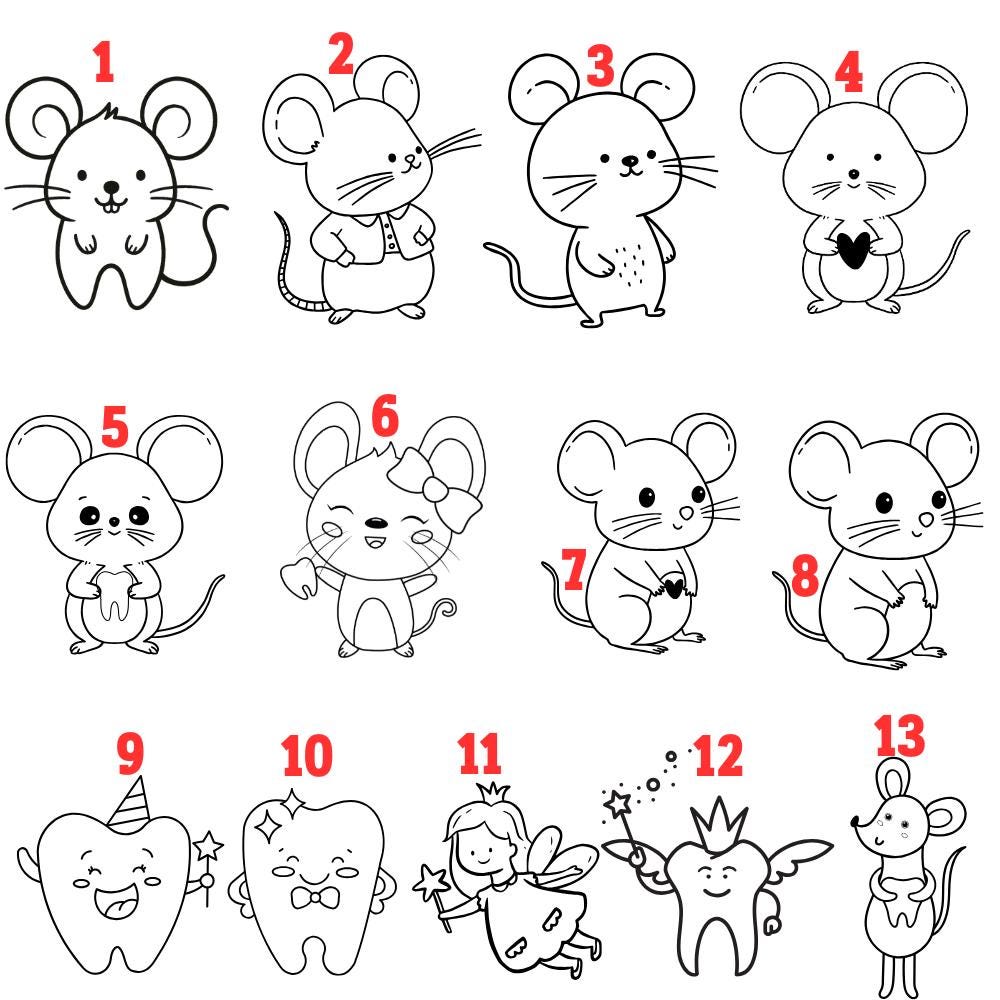 1
2
3
4
5
6
7
8
9
10
11
12
13