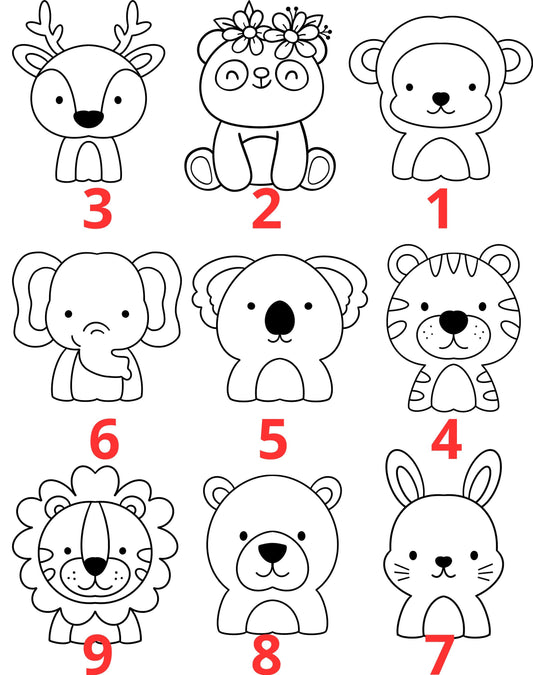 3 2 1

6 5 4

9 8 7