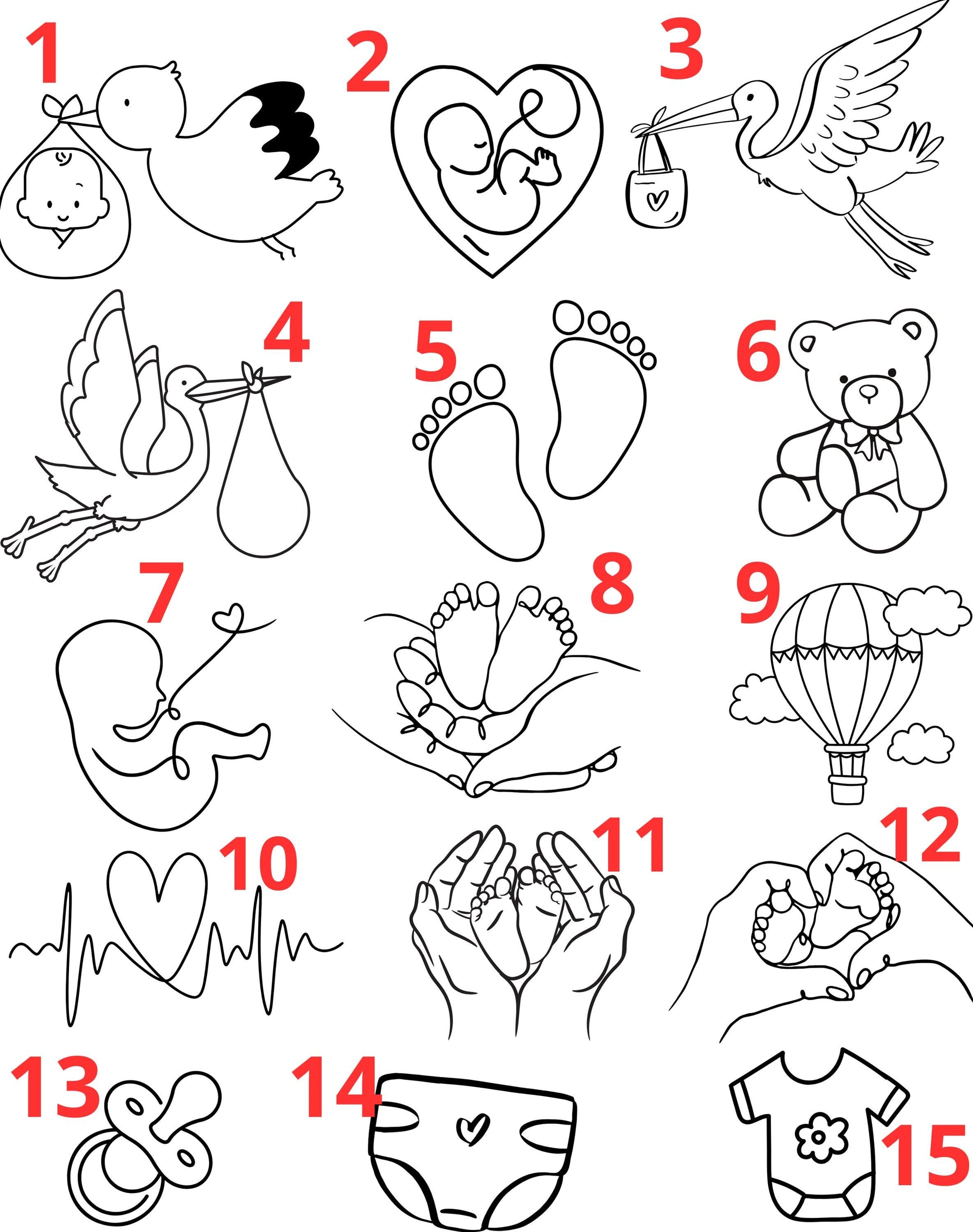 1
2
3
4
5
6
7
8
9
10
11
12
13
14
15