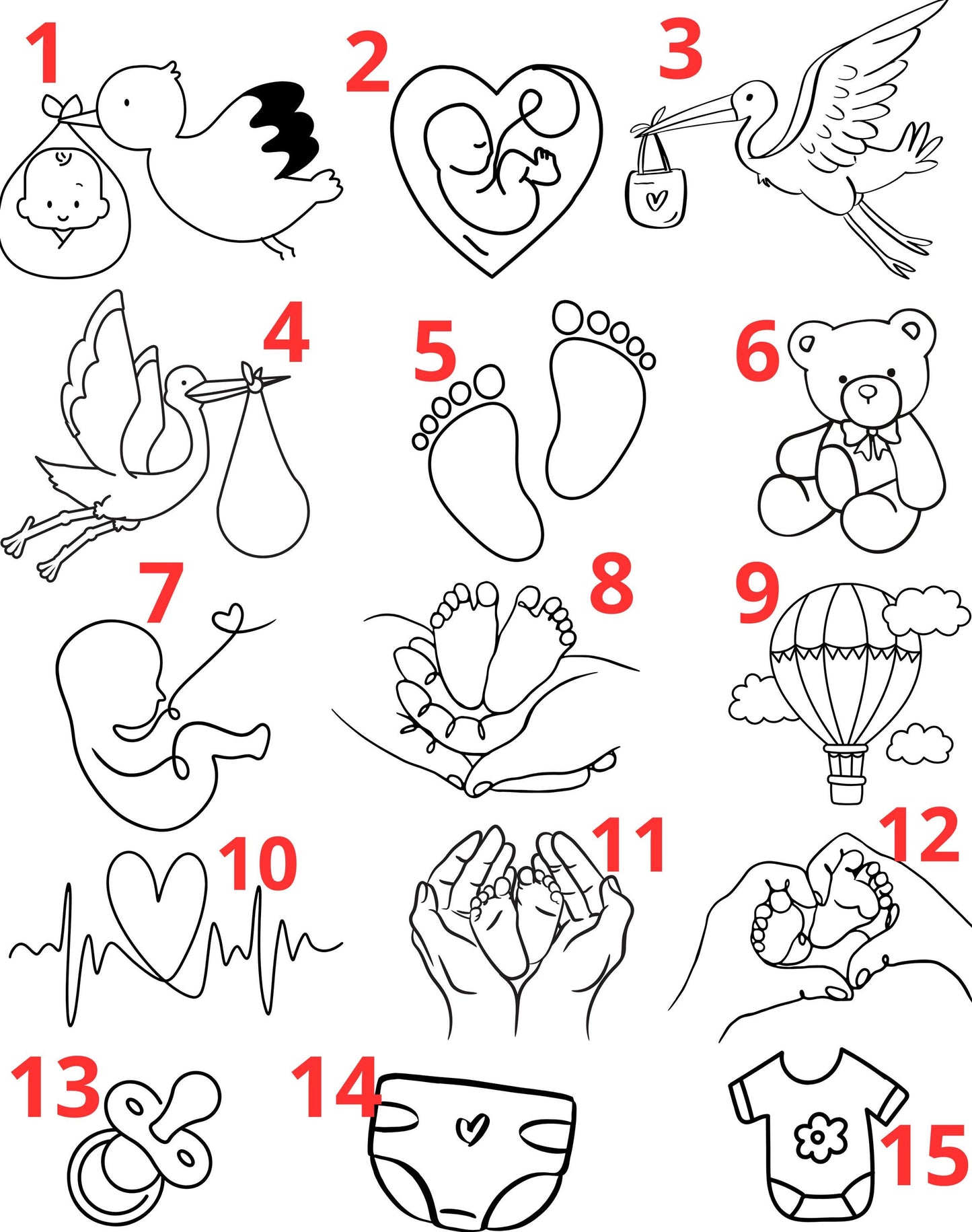 1
2
3
4
5
6
7
8
9
10
11
12
13
14
15