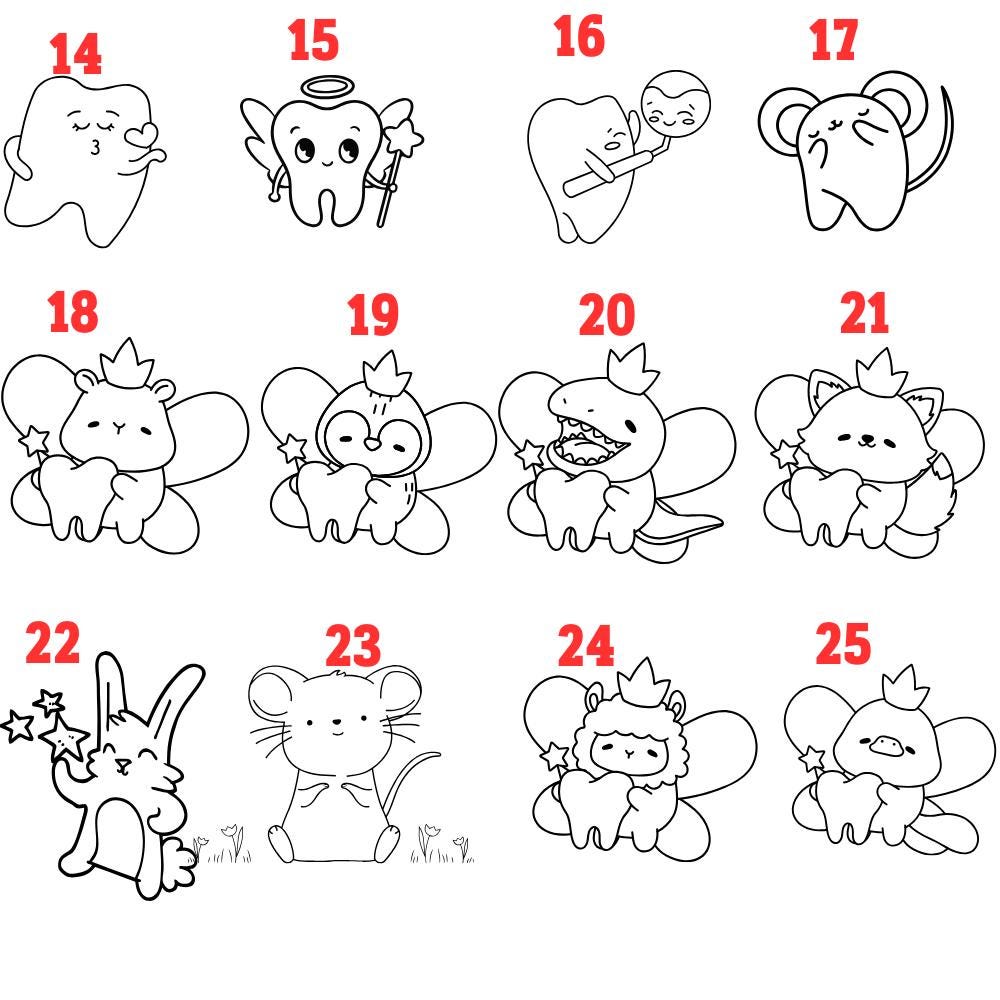 14 15 16 17

18 19 20 21

22 23 24 25