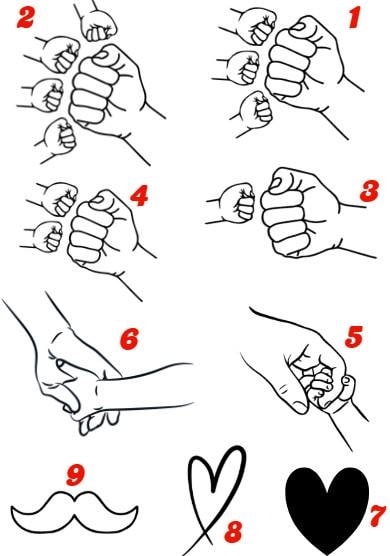 2
1
4
3
6
5
9
8
7